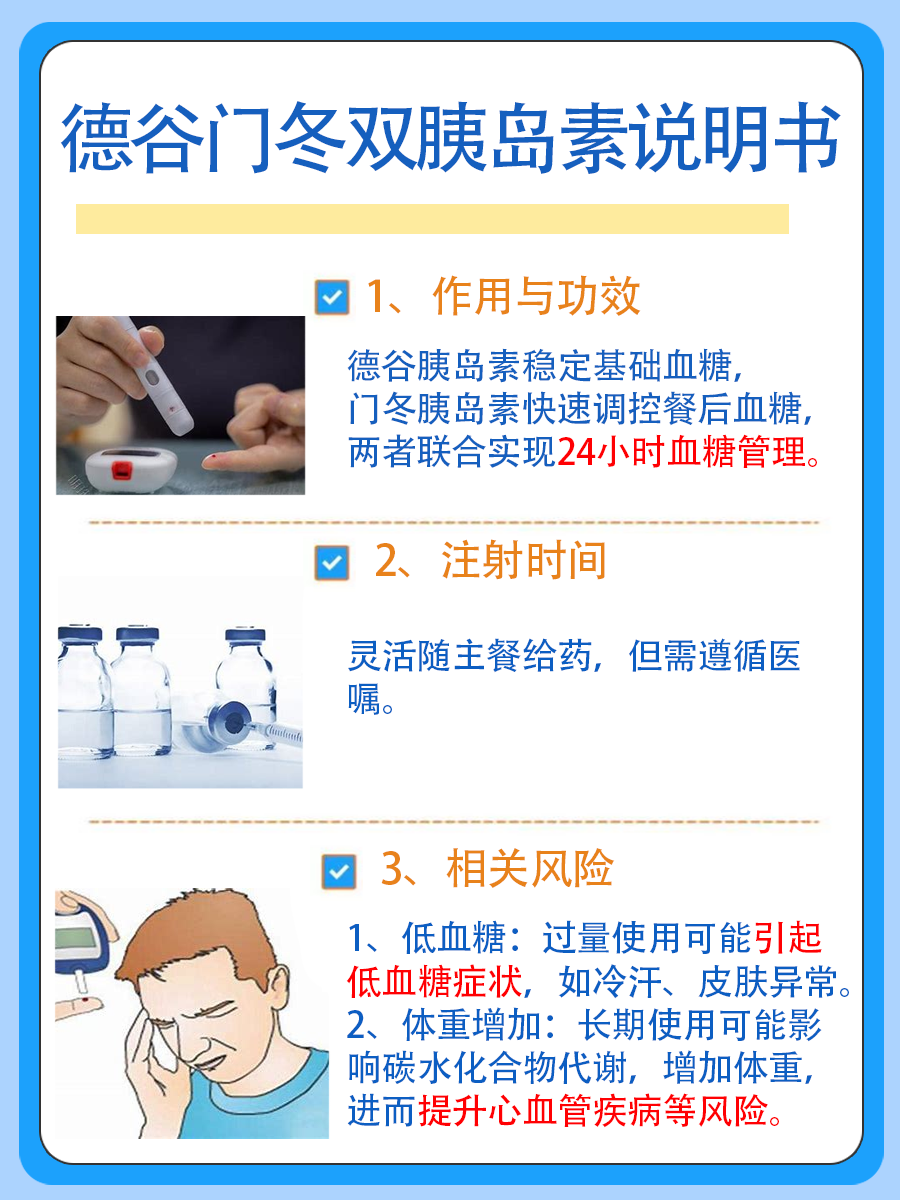 德谷门冬双胰岛素说明书

1、作用与功效

德谷胰岛素稳定基础血糖，门冬胰岛素快速调控餐后血糖，两者联合实现24小时血糖管理。

2、注射时间

灵活随主餐给药，但需遵循医嘱。

3、相关风险

1、低血糖：过量使用可能引起低血糖症状，如冷汗、皮肤异常。
2、体重增加：长期使用可能影响碳水化合物代谢，增加体重，进而提升心血管疾病等风险。