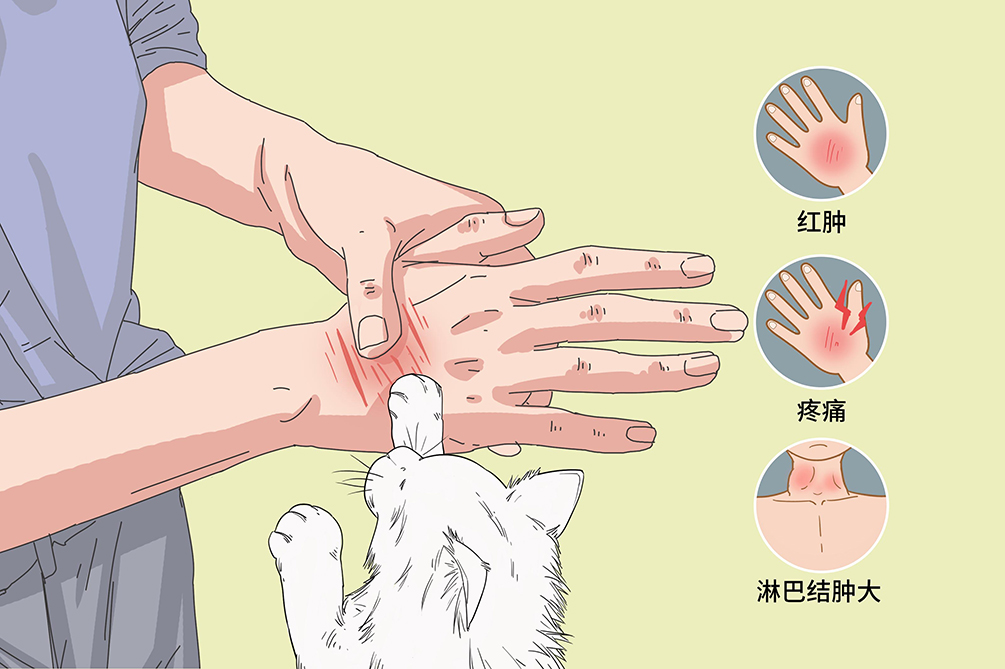 红肿

疼痛

淋巴结肿大