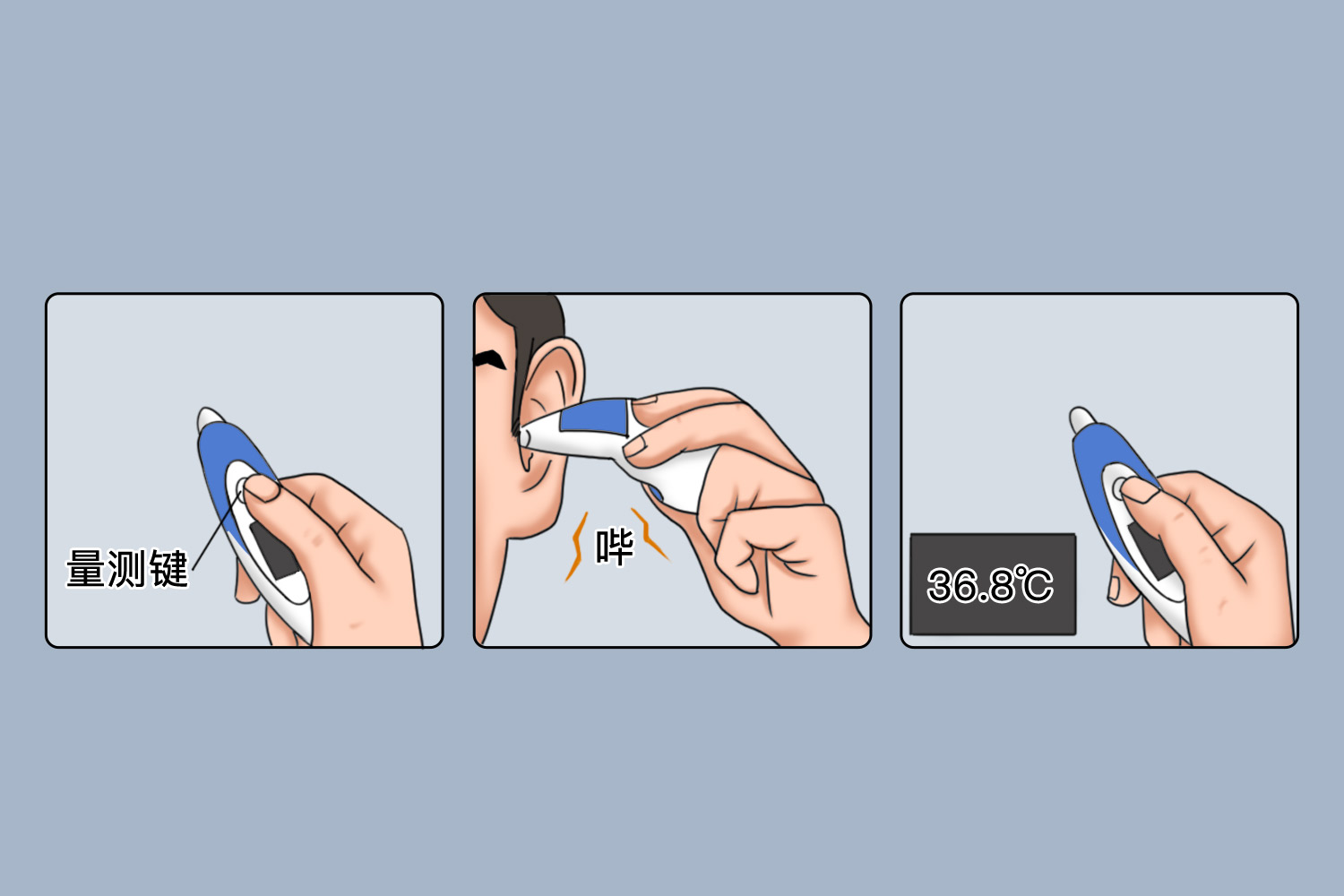 量测键

哔

36.8℃