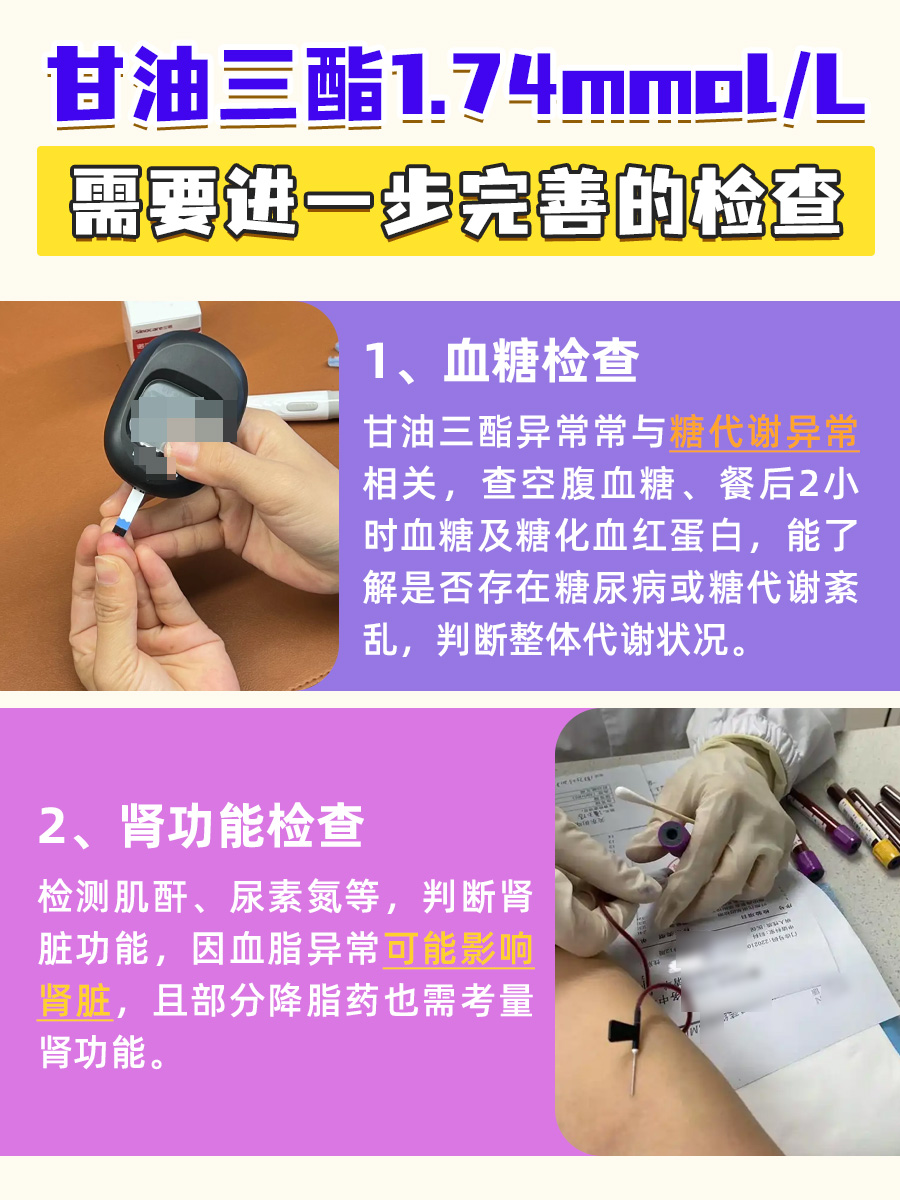 甘油三酯1.74mmol/L

需要进一步完善的检查

1、血糖检查

甘油三酯异常常与糖代谢异常相关，查空腹血糖、餐后2小时血糖及糖化血红蛋白，能了解是否存在糖尿病或糖代谢紊乱，判断整体代谢状况。

2、肾功能检查

检测肌酐、尿素氮等，判断肾脏功能，因血脂异常可能影响肾脏，且部分降脂药也需考量肾功能。