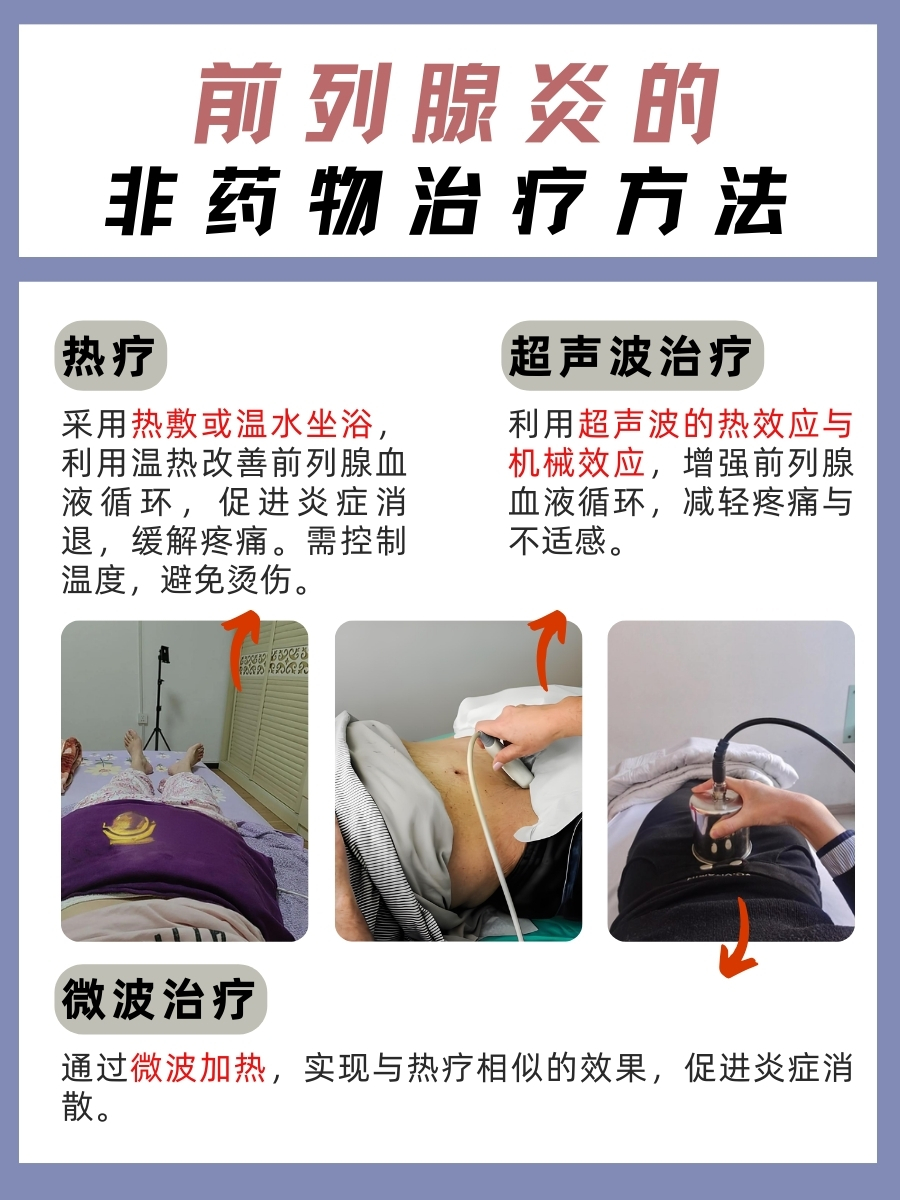 前列腺炎的
非药物治疗方法

热疗

采用热敷或温水坐浴，利用温热改善前列腺血液循环，促进炎症消退，缓解疼痛。需控制温度，避免烫伤。

超声波治疗

利用超声波的热效应与机械效应，增强前列腺血液循环，减轻疼痛与不适感。

微波治疗

通过微波加热，实现与热疗相似的效果，促进炎症消散。