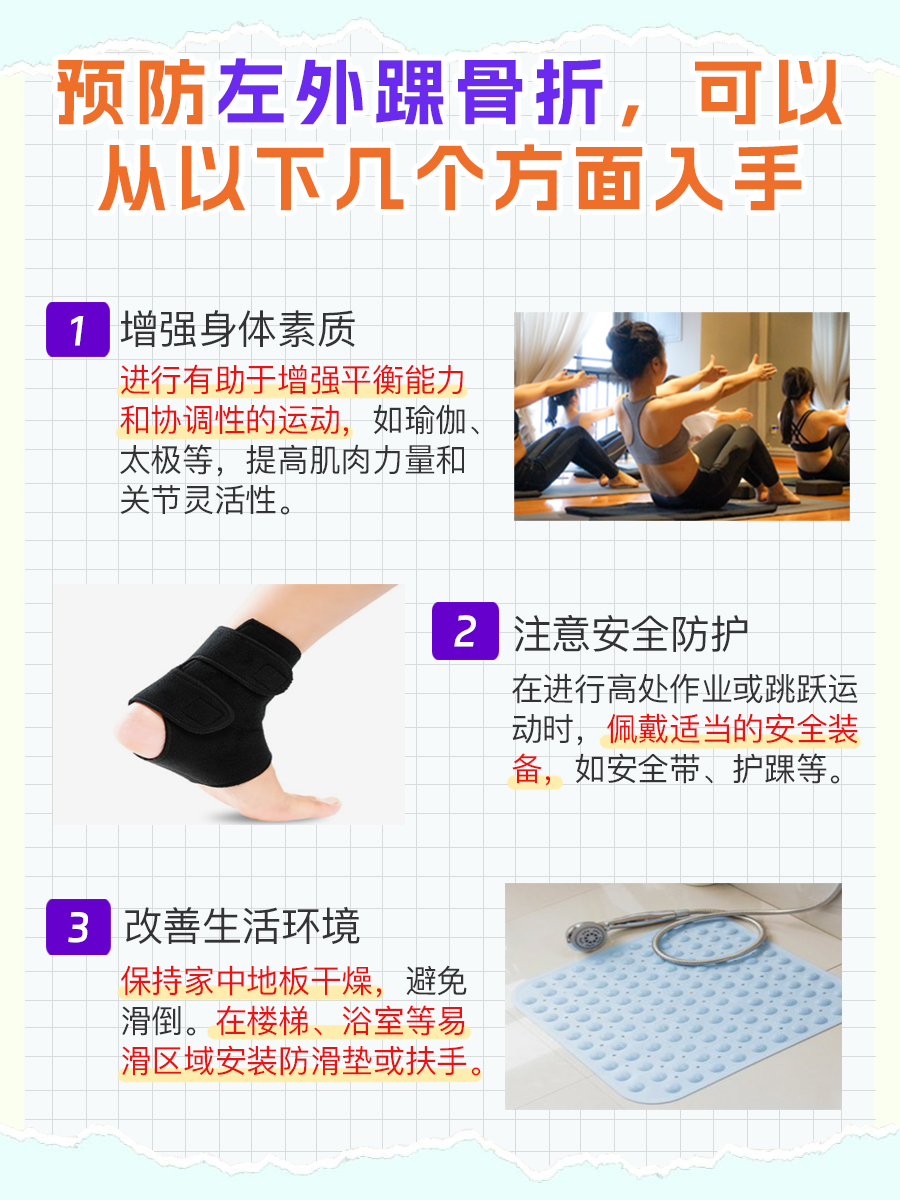 预防左外踝骨折，可以从以下几个方面入手

1 增强身体素质

进行有助于增强平衡能力和协调性的运动，如瑜伽、太极等，提高肌肉力量和关节灵活性。

2 注意安全防护

在进行高处作业或跳跃运动时，佩戴适当的安全装备，如安全带、护踝等。

3 改善生活环境

保持家中地板干燥，避免滑倒。在楼梯、浴室等易滑区域安装防滑垫或扶手。