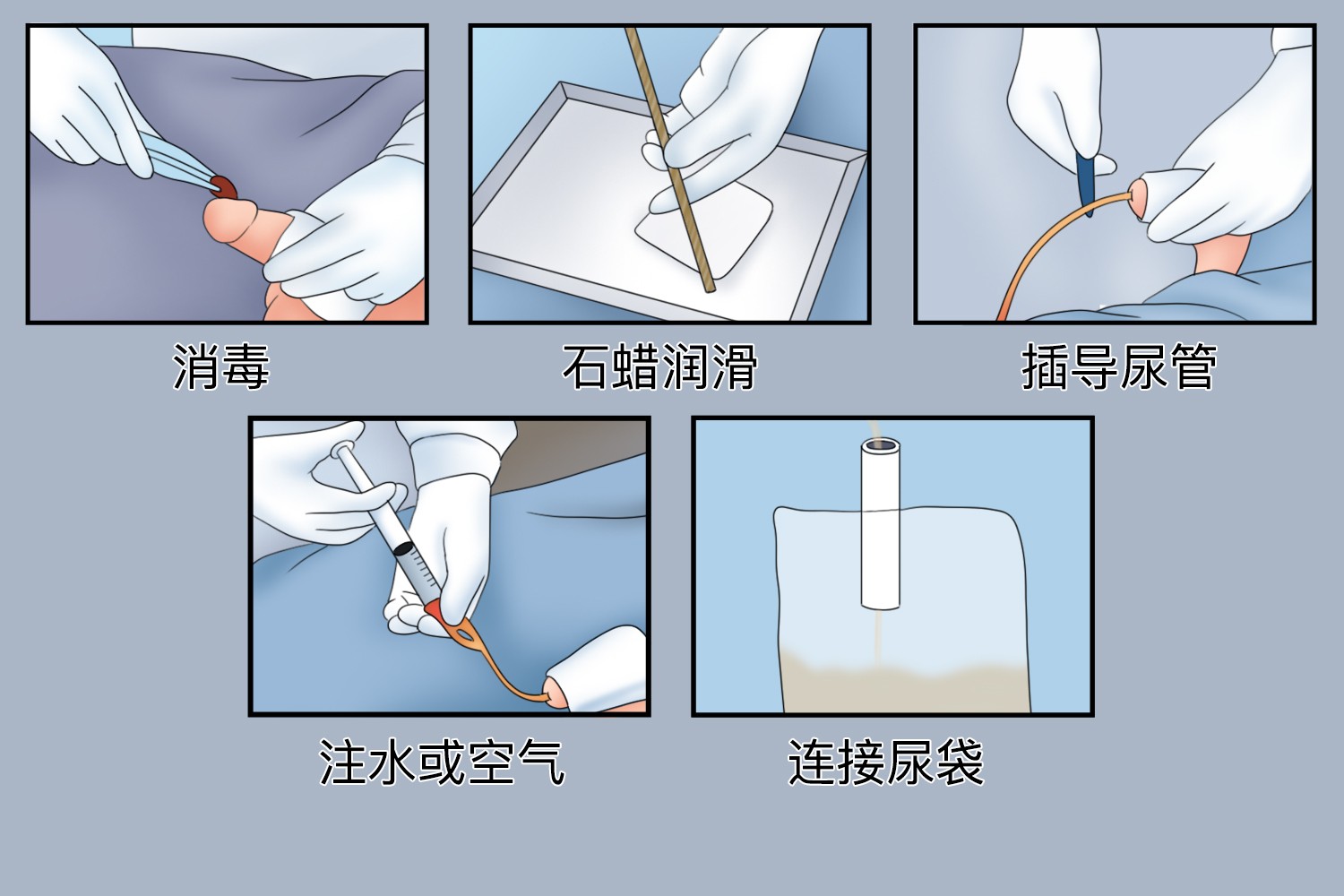 消毒

石蜡润滑

插导尿管

注水或空气

连接尿袋