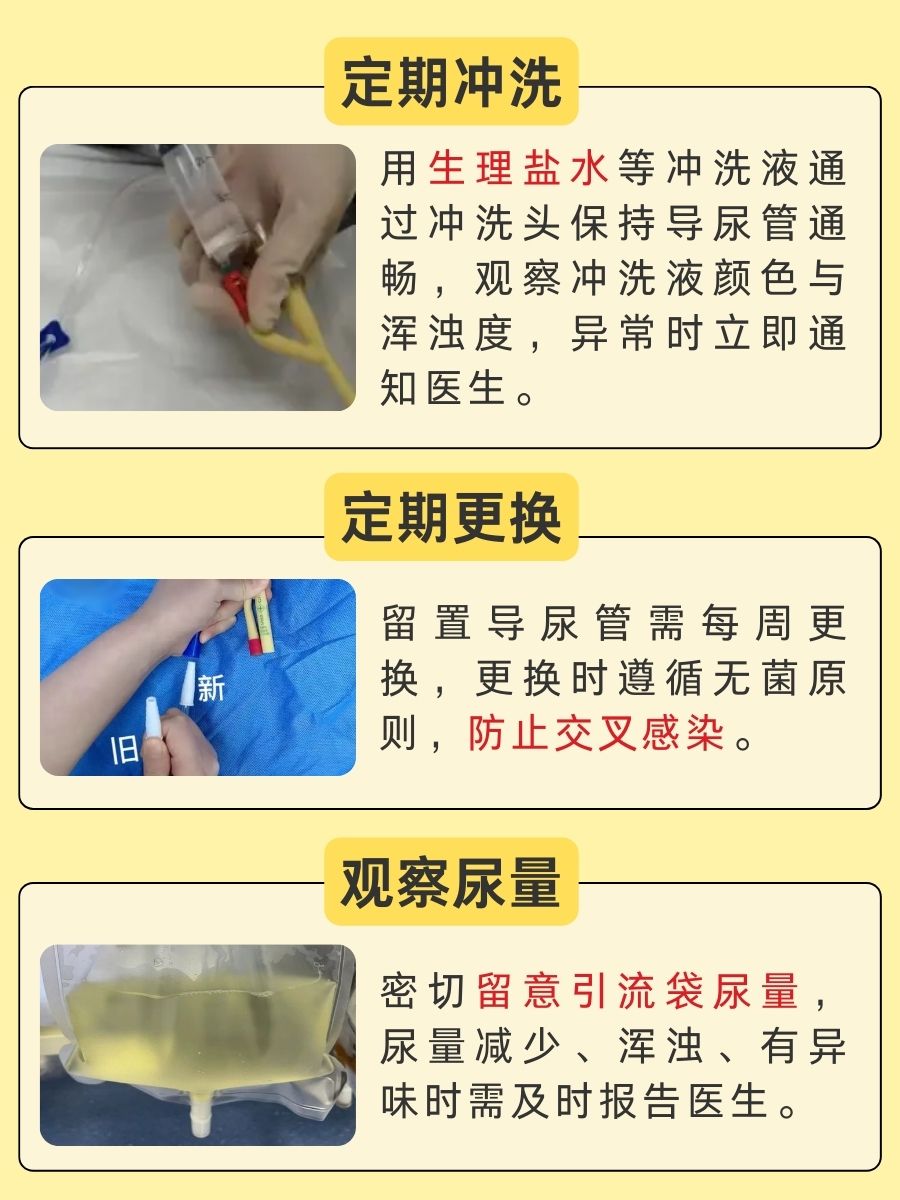 定期冲洗

用生理盐水等冲洗液通过冲洗头保持导尿管通畅，观察冲洗液颜色与浑浊度，异常时立即通知医生。

定期更换

新
旧

留置导尿管需每周更换，更换时遵循无菌原则，防止交叉感染。

观察尿量

密切留意引流袋尿量，尿量减少、浑浊、有异味时需及时报告医生。