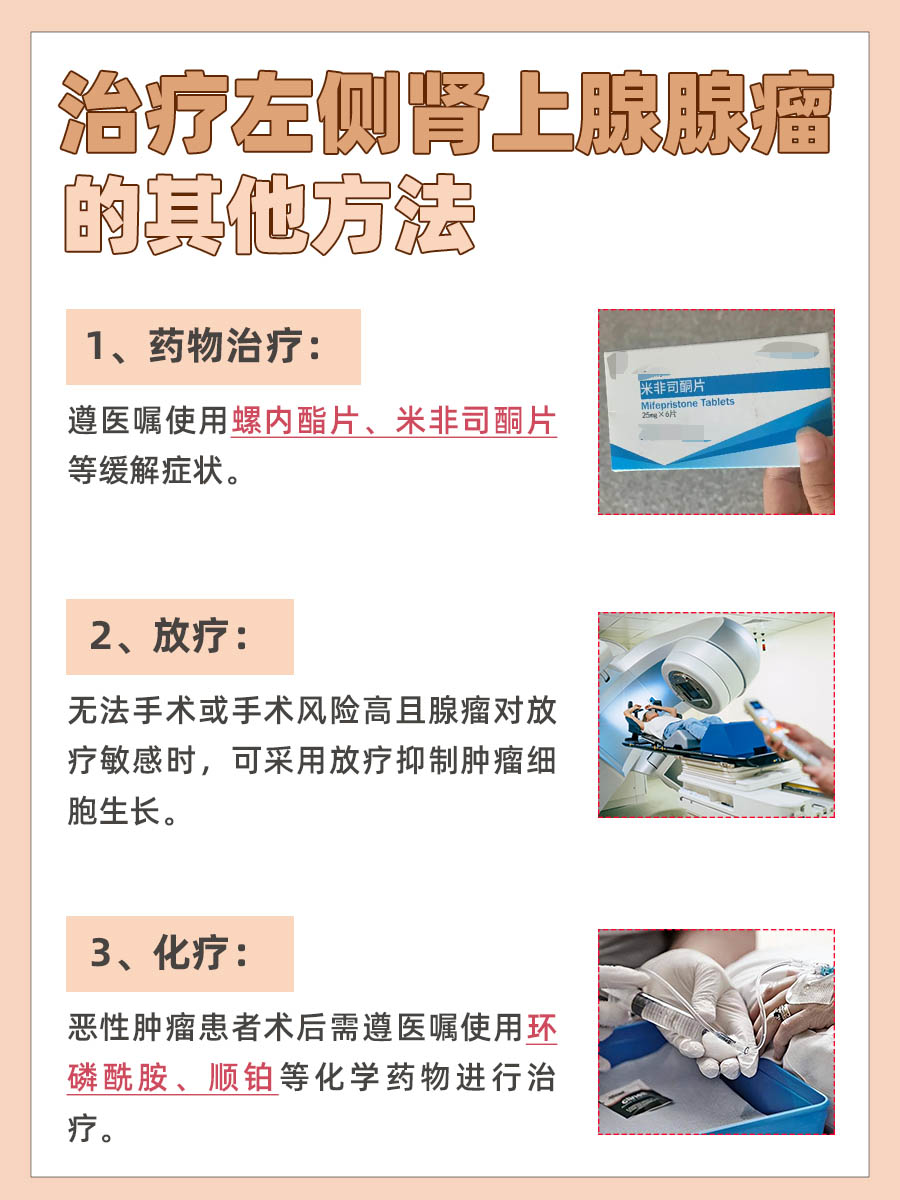 治疗左侧肾上腺腺瘤的其他方法

1、药物治疗：

遵医嘱使用螺内酯片、米非司酮片等缓解症状。

米非司酮片
Mifepristone Tablets
25mg×6片

2、放疗：

无法手术或手术风险高且腺瘤对放疗敏感时，可采用放疗抑制肿瘤细胞生长。

3、化疗：

恶性肿瘤患者术后需遵医嘱使用环磷酰胺、顺铂等化学药物进行治疗。