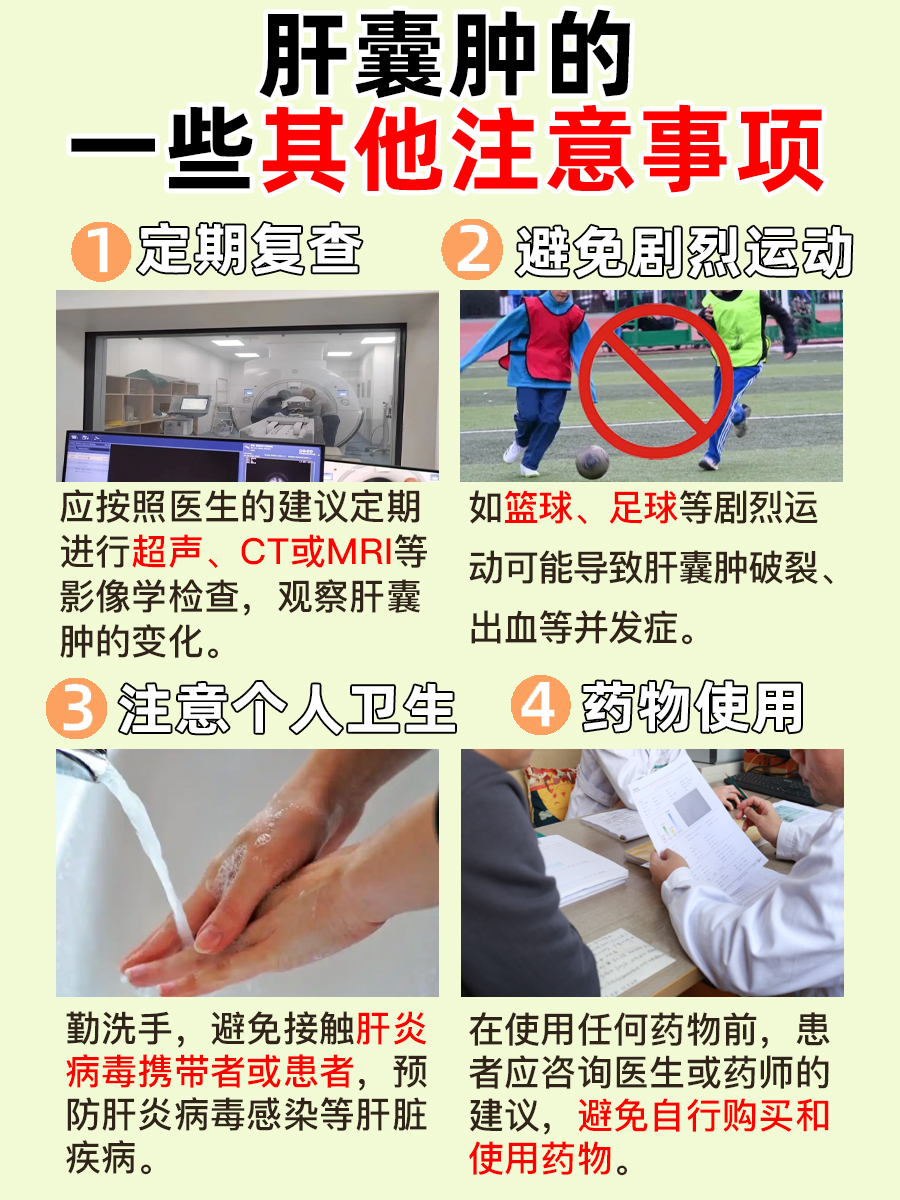 肝囊肿的
一些其他注意事项

1 定期复查

应按照医生的建议定期进行超声、CT或MRI等影像学检查，观察肝囊肿的变化。

2 避免剧烈运动

如篮球、足球等剧烈运动可能导致肝囊肿破裂、出血等并发症。

3 注意个人卫生

勤洗手，避免接触肝炎病毒携带者或患者，预防肝炎病毒感染等肝脏疾病。

4 药物使用

在使用任何药物前，患者应咨询医生或药师的建议，避免自行购买和使用药物。