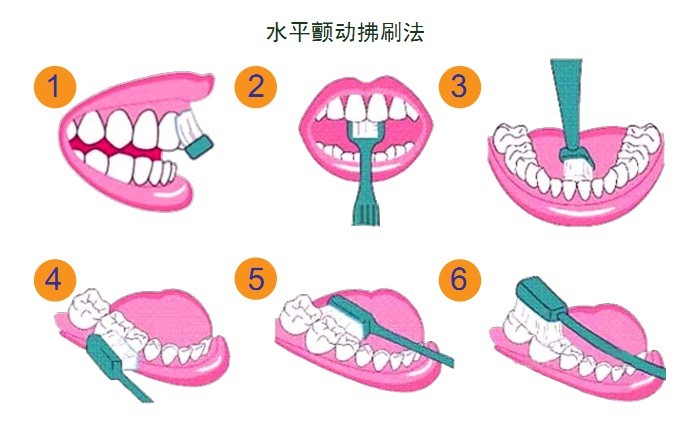 水平颤动拂刷法

1

2

3

4

5

6