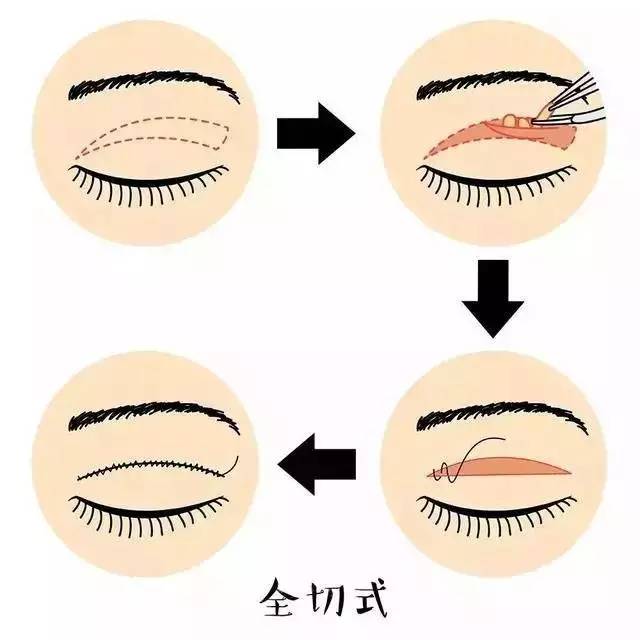 全切式