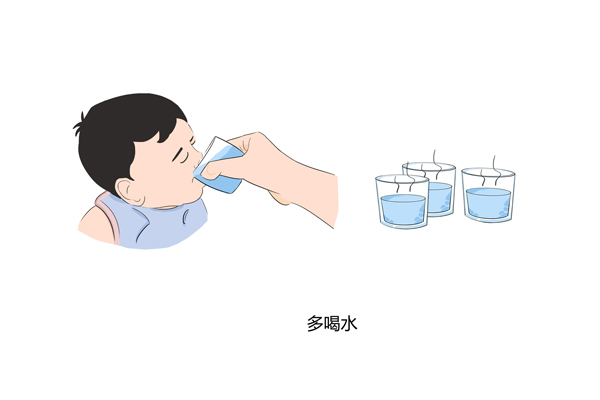 多喝水