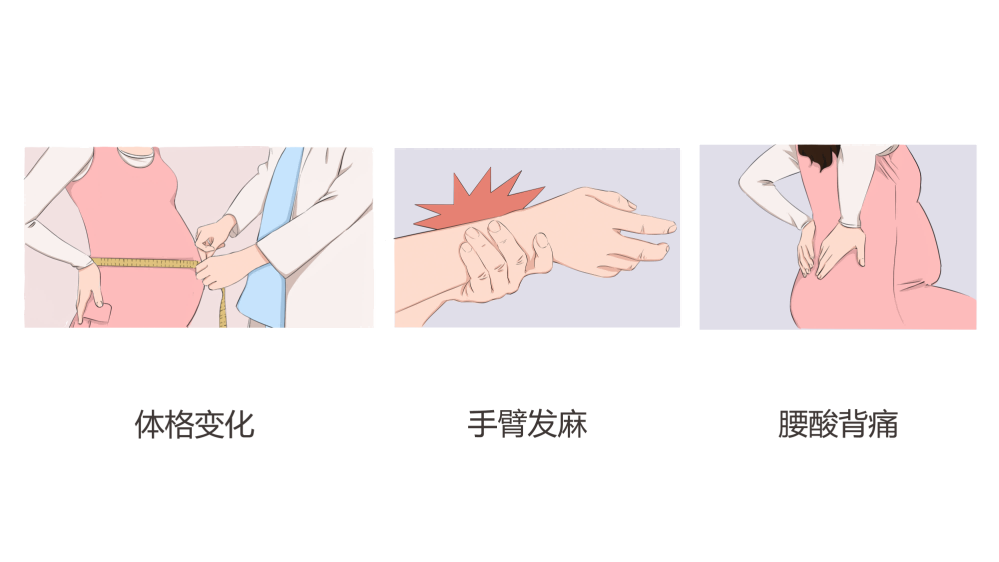 体格变化

手臂发麻

腰酸背痛