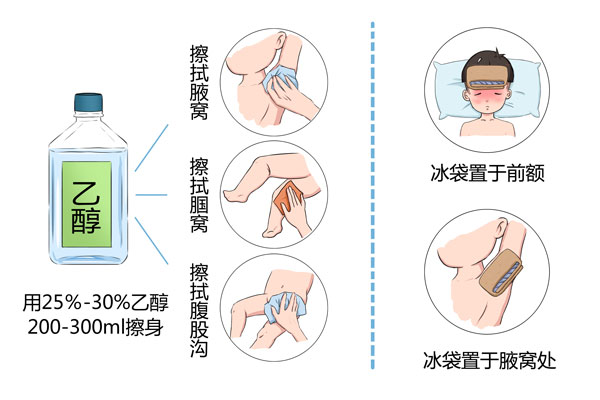 乙醇

用25%-30%乙醇
200-300ml擦身

擦拭腋窝

擦拭腘窝

擦拭腹股沟

冰袋置于前额

冰袋置于腋窝处